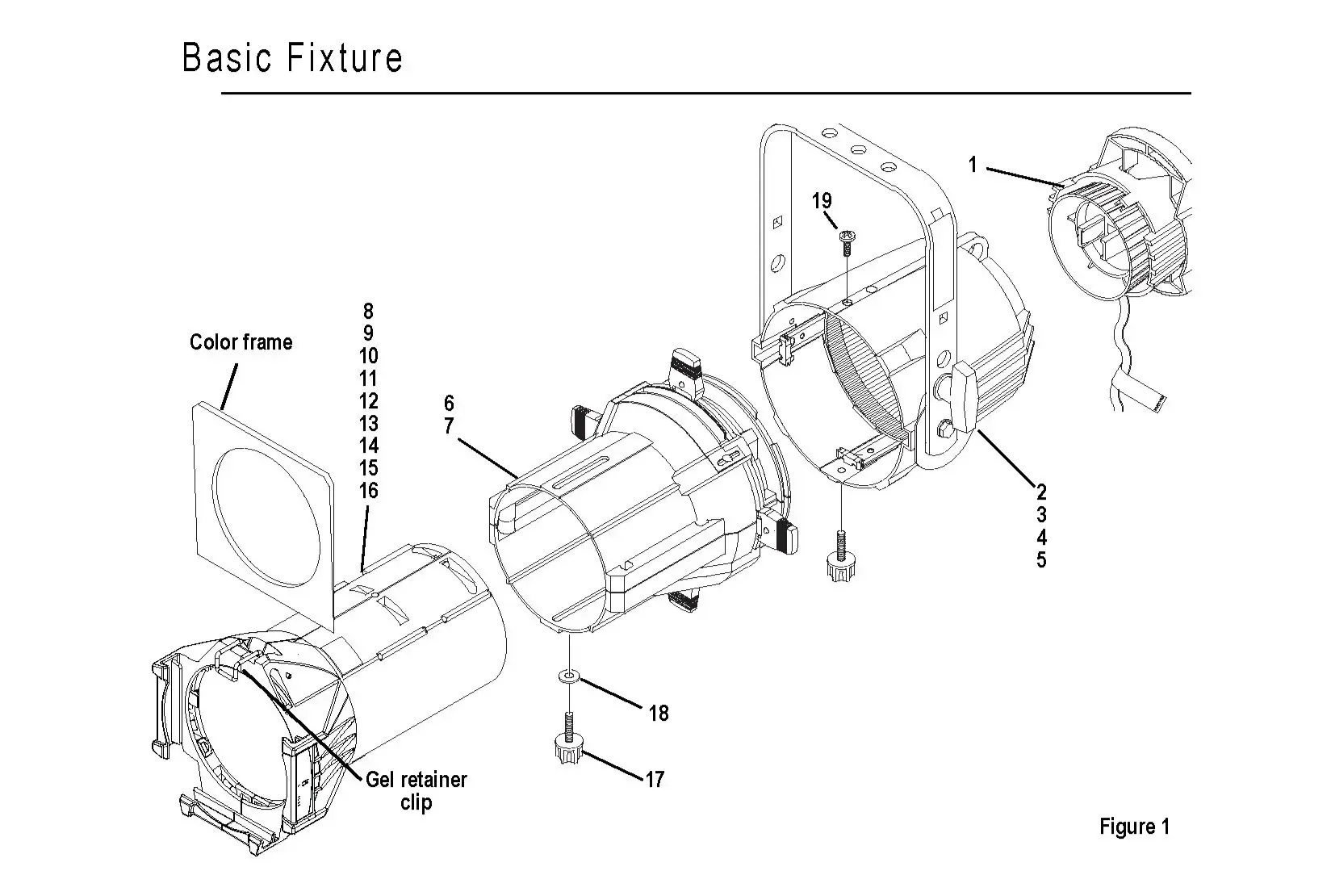 Basic Fixture

1

19

Color frame

8
9
10
11
12
13
14
15
16

6
7

2
3
4
5

18

17

Gel retainer clip

Figure 1